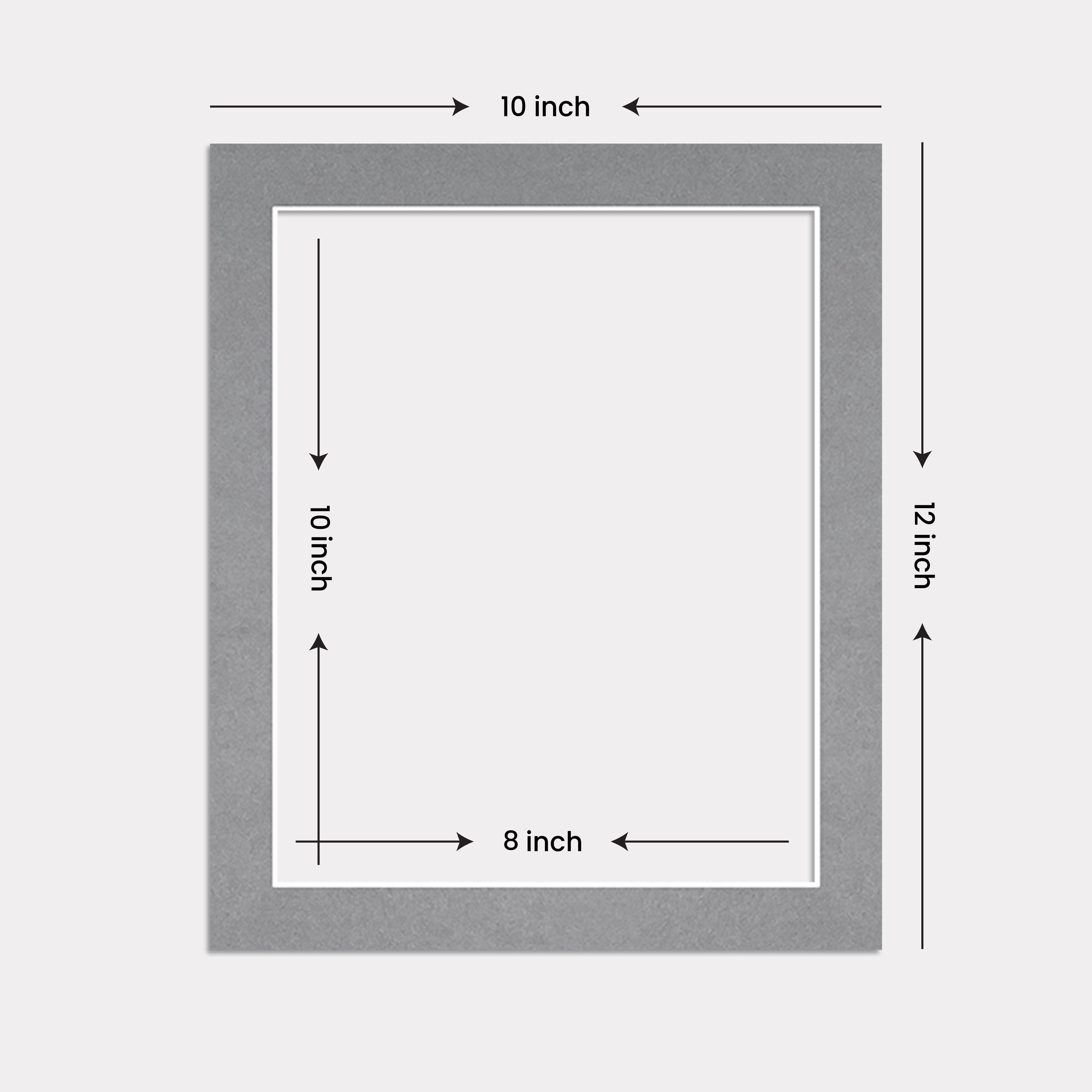 10 inch

10 inch

12 inch

8 inch